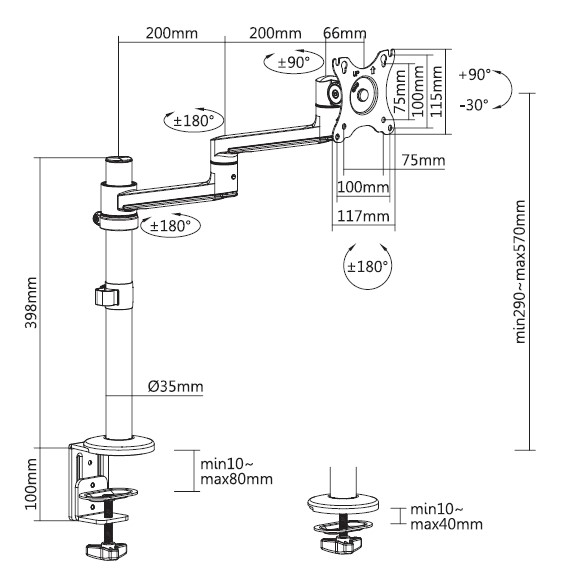 200mm
200mm
66mm
±90°
75mm
100mm
115mm
+90°
-30°
±180°
75mm
100mm
117mm
±180°
±180°
398mm
min290~max570mm
Ø35mm
100mm
min10~
max80mm
min10~
max40mm
UP