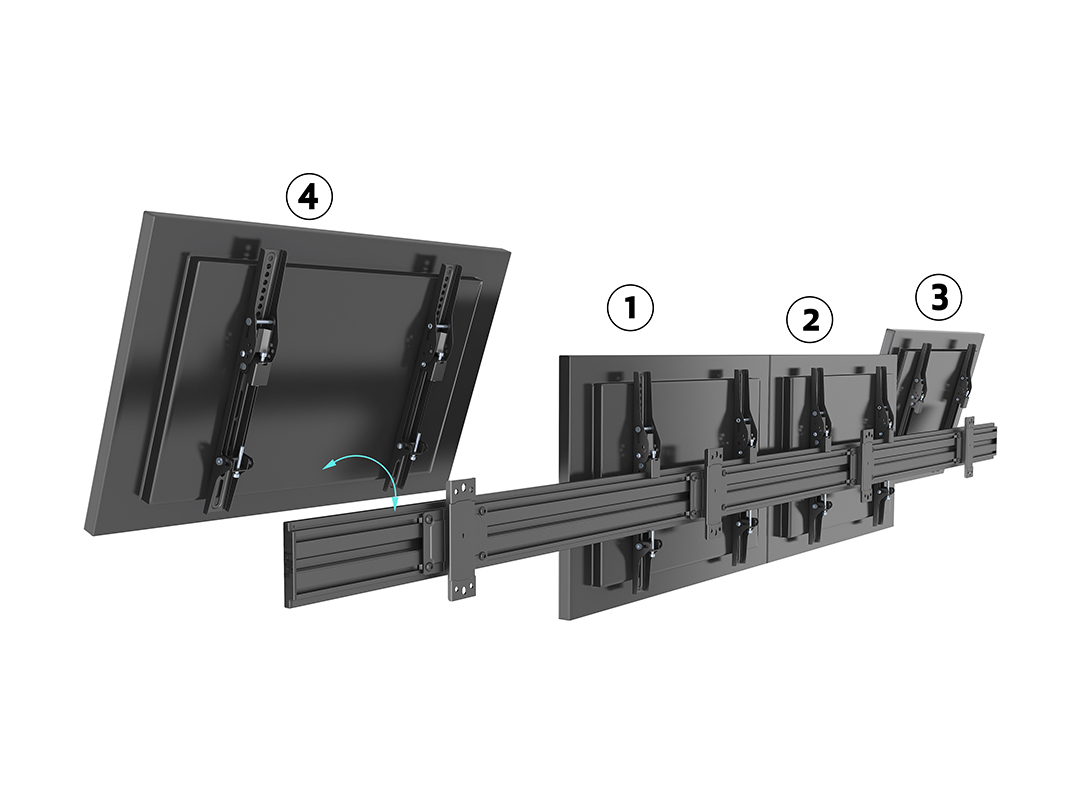 4

1

2

3