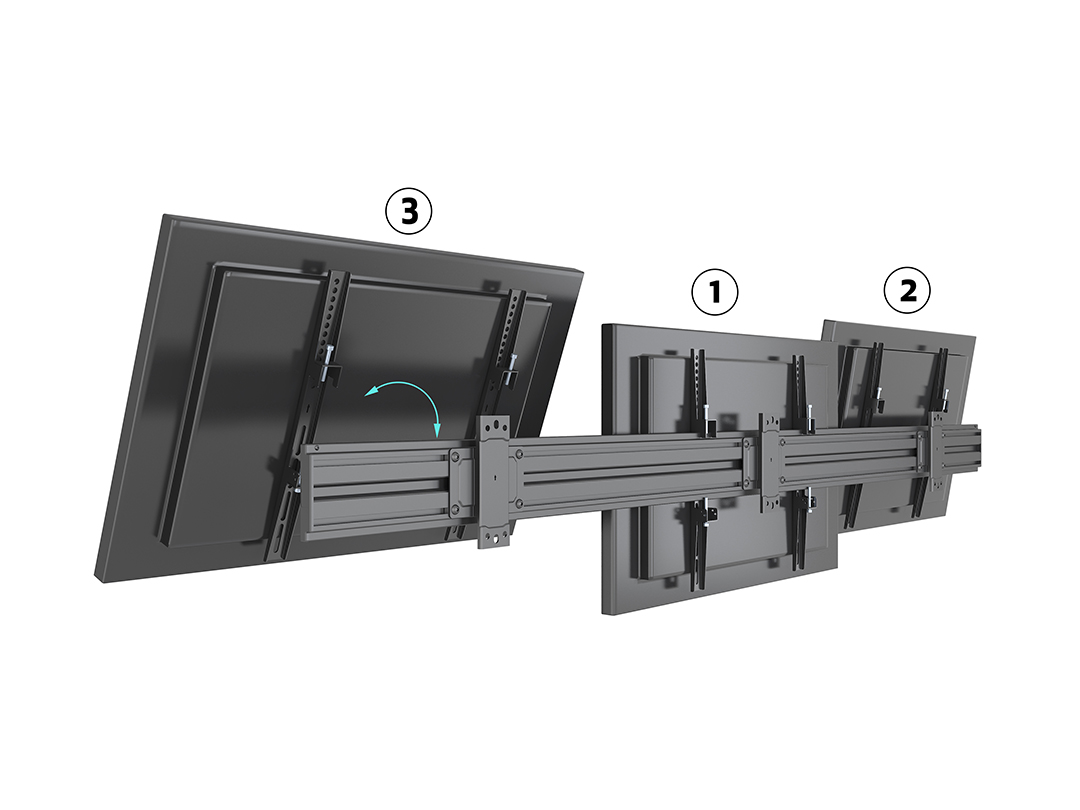 3

1

2