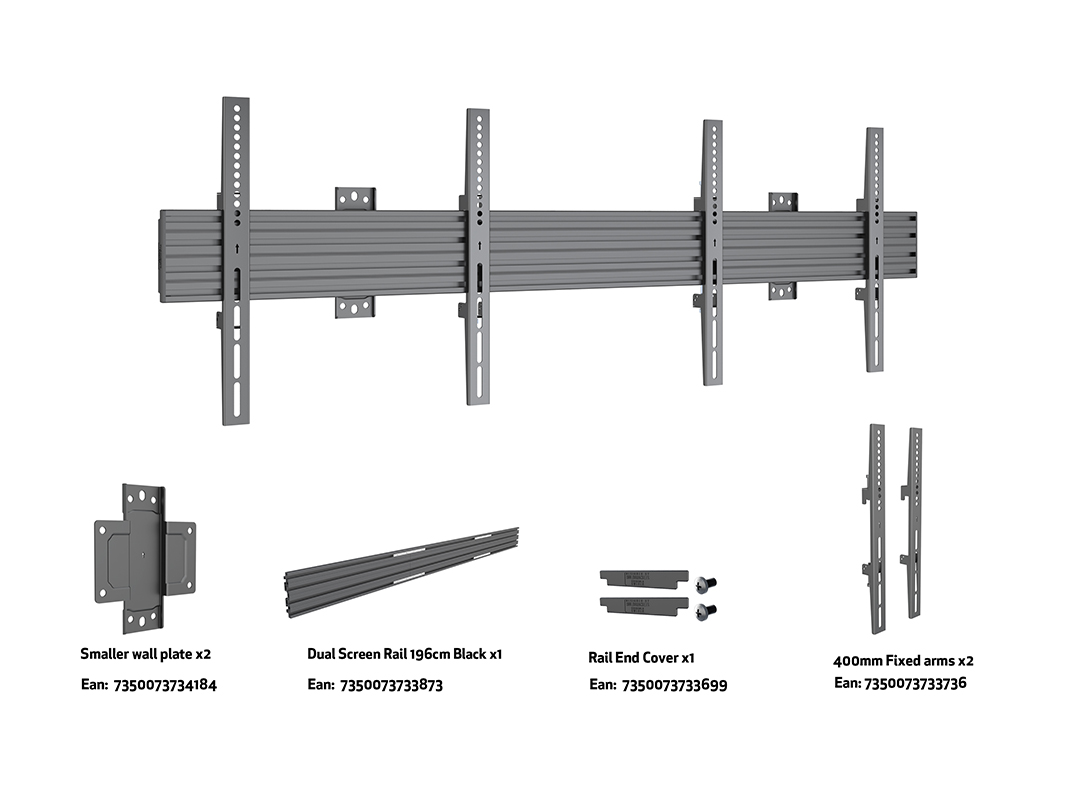 Smaller wall plate x2
Ean: 7350073734184

Dual Screen Rail 196cm Black x1
Ean: 7350073733873

Rail End Cover x1
Ean: 7350073733699

400mm Fixed arms x2
Ean: 7350073733736