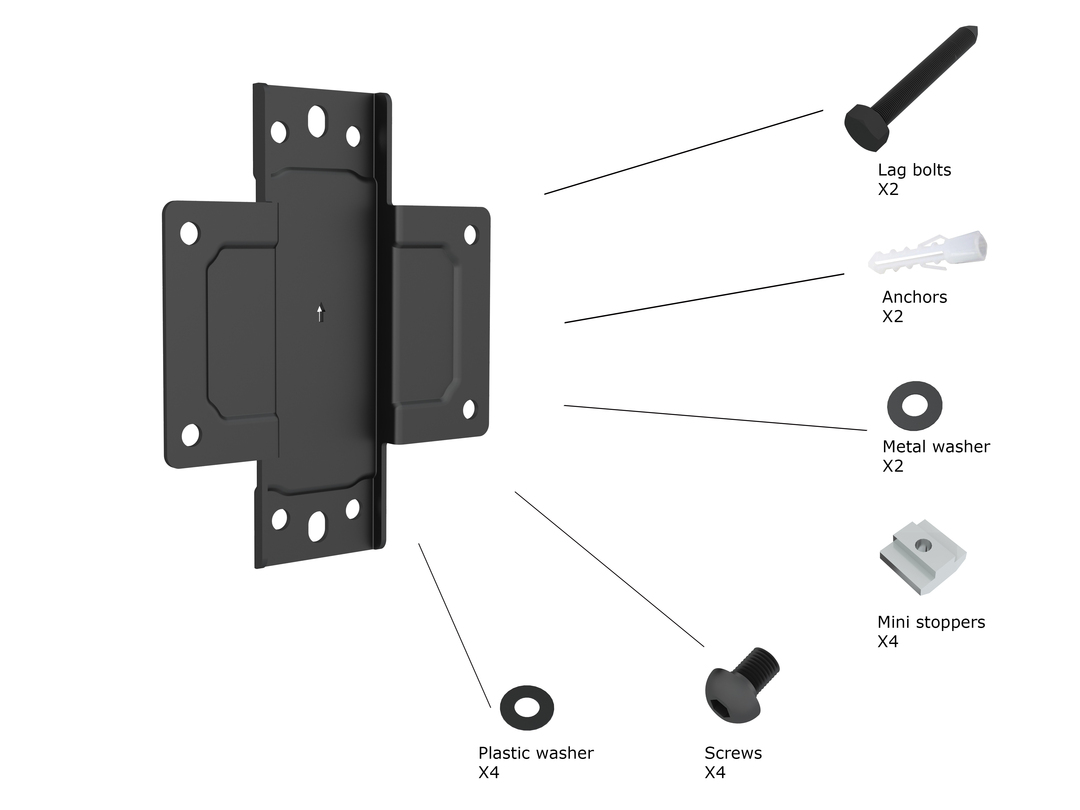 Lag bolts
X2

Anchors
X2

Metal washer
X2

Mini stoppers
X4

Plastic washer
X4

Screws
X4