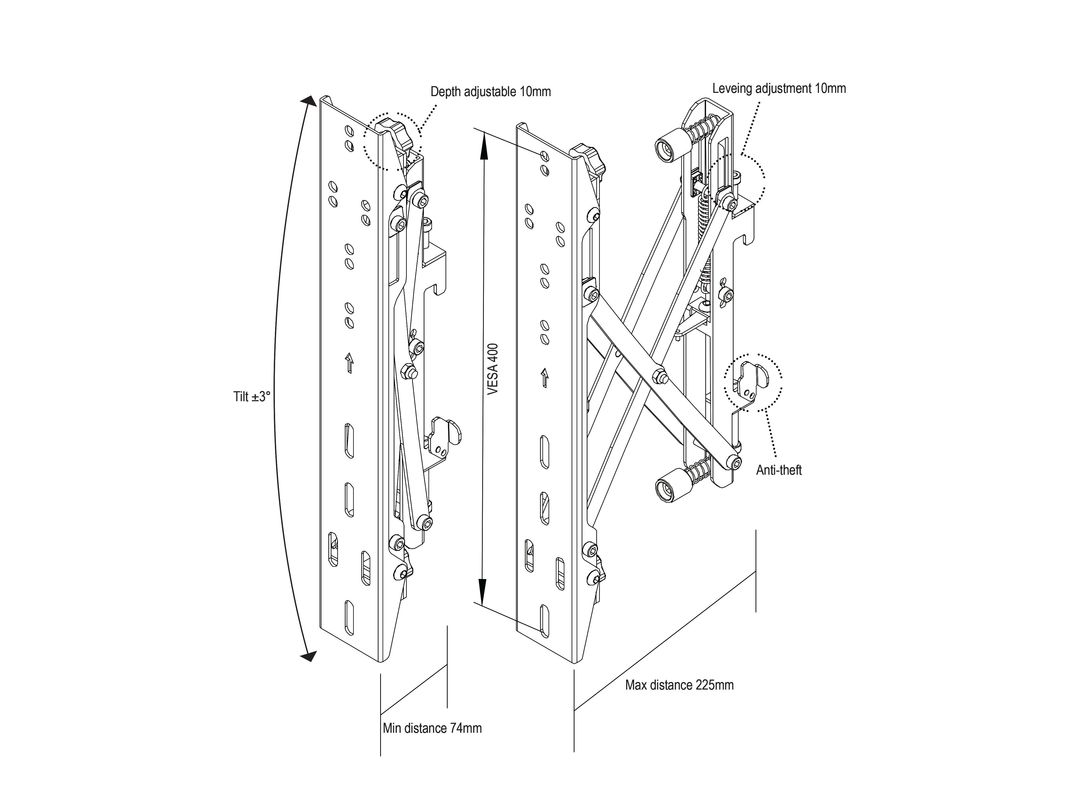 Depth adjustable 10mm

Leveing adjustment 10mm

Tilt ±3°

VESA 400

Anti-theft

Max distance 225mm

Min distance 74mm